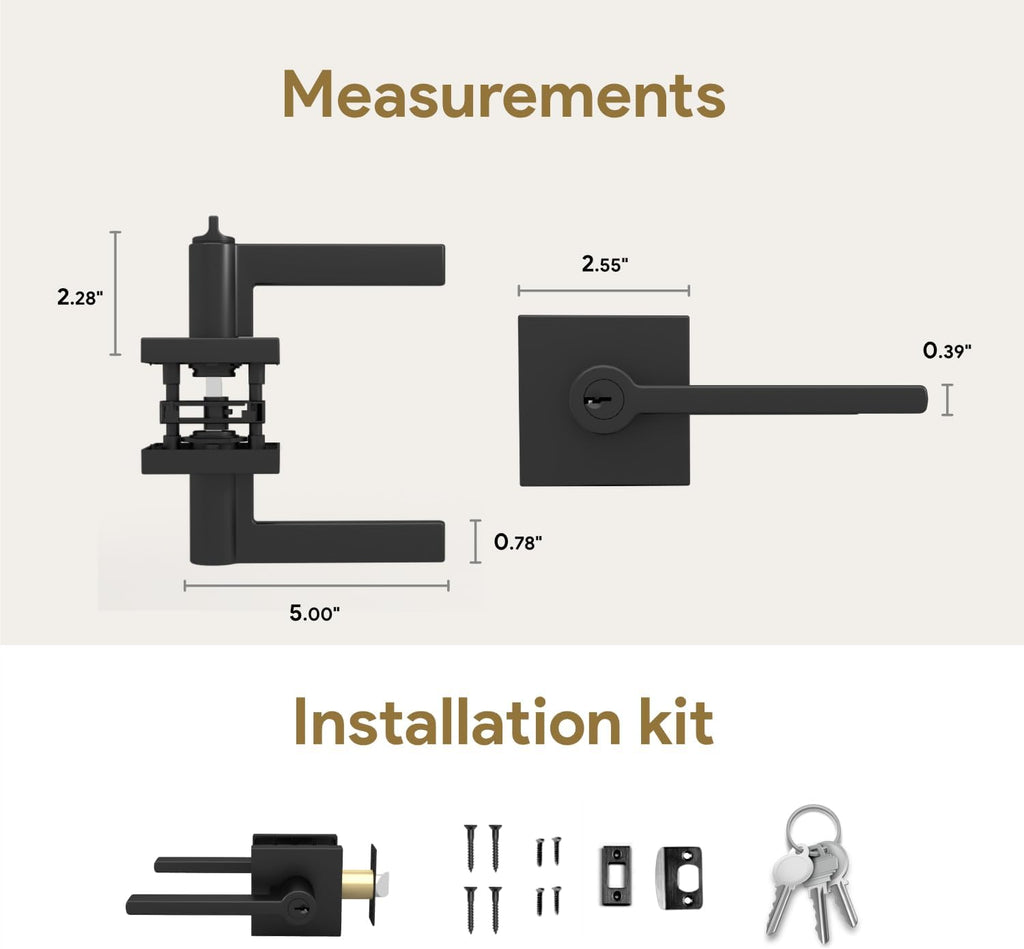 Measurements

2.28"

2.55"

0.39"

0.78"

5.00"

Installation kit