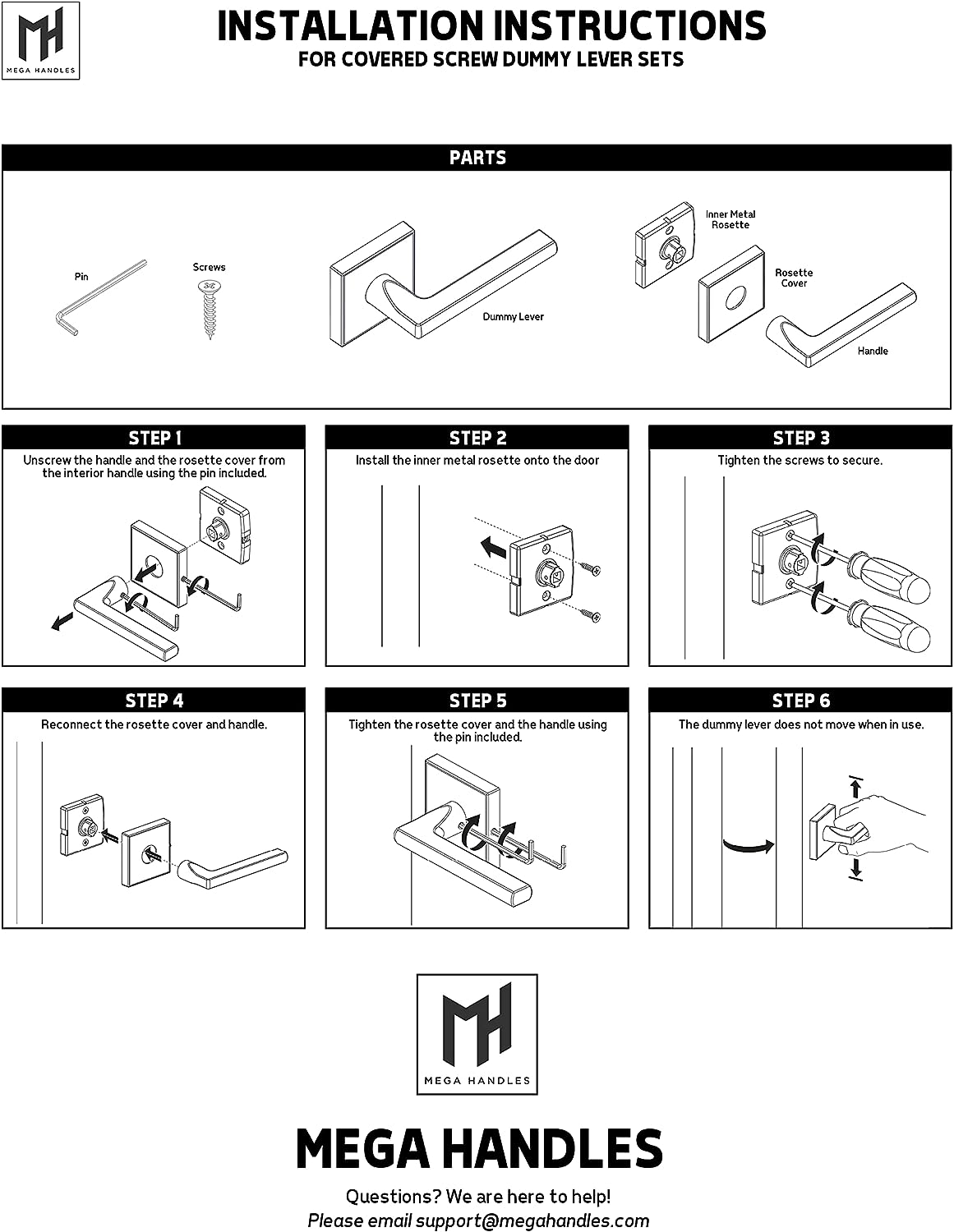 MH
MEGA HANDLES

INSTALLATION INSTRUCTIONS
FOR COVERED SCREW DUMMY LEVER SETS

PARTS

Pin

Screws

Dummy Lever

Inner Metal Rosette

Rosette Cover

Handle

STEP 1
Unscrew the handle and the rosette cover from the interior handle using the pin included.

STEP 2
Install the inner metal rosette onto the door

STEP 3
Tighten the screws to secure.

STEP 4
Reconnect the rosette cover and handle.

STEP 5
Tighten the rosette cover and the handle using the pin included.

STEP 6
The dummy lever does not move when in use.

MH
MEGA HANDLES

MEGA HANDLES

Questions? We are here to help!
Please email support@megahandles.com