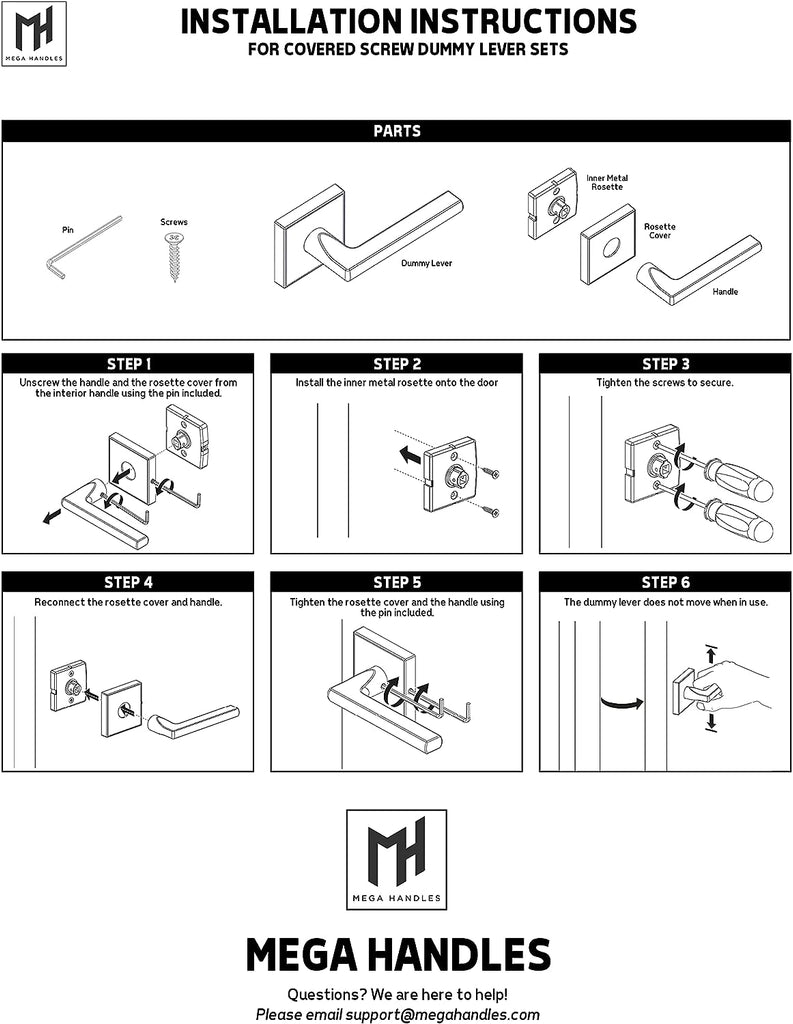 MH
MEGA HANDLES

INSTALLATION INSTRUCTIONS
FOR COVERED SCREW DUMMY LEVER SETS

PARTS

Pin

Screws

Dummy Lever

Inner Metal Rosette

Rosette Cover

Handle

STEP 1
Unscrew the handle and the rosette cover from the interior handle using the pin included.

STEP 2
Install the inner metal rosette onto the door

STEP 3
Tighten the screws to secure.

STEP 4
Reconnect the rosette cover and handle.

STEP 5
Tighten the rosette cover and the handle using the pin included.

STEP 6
The dummy lever does not move when in use.

MH
MEGA HANDLES

MEGA HANDLES
Questions? We are here to help!
Please email support@megahandles.com