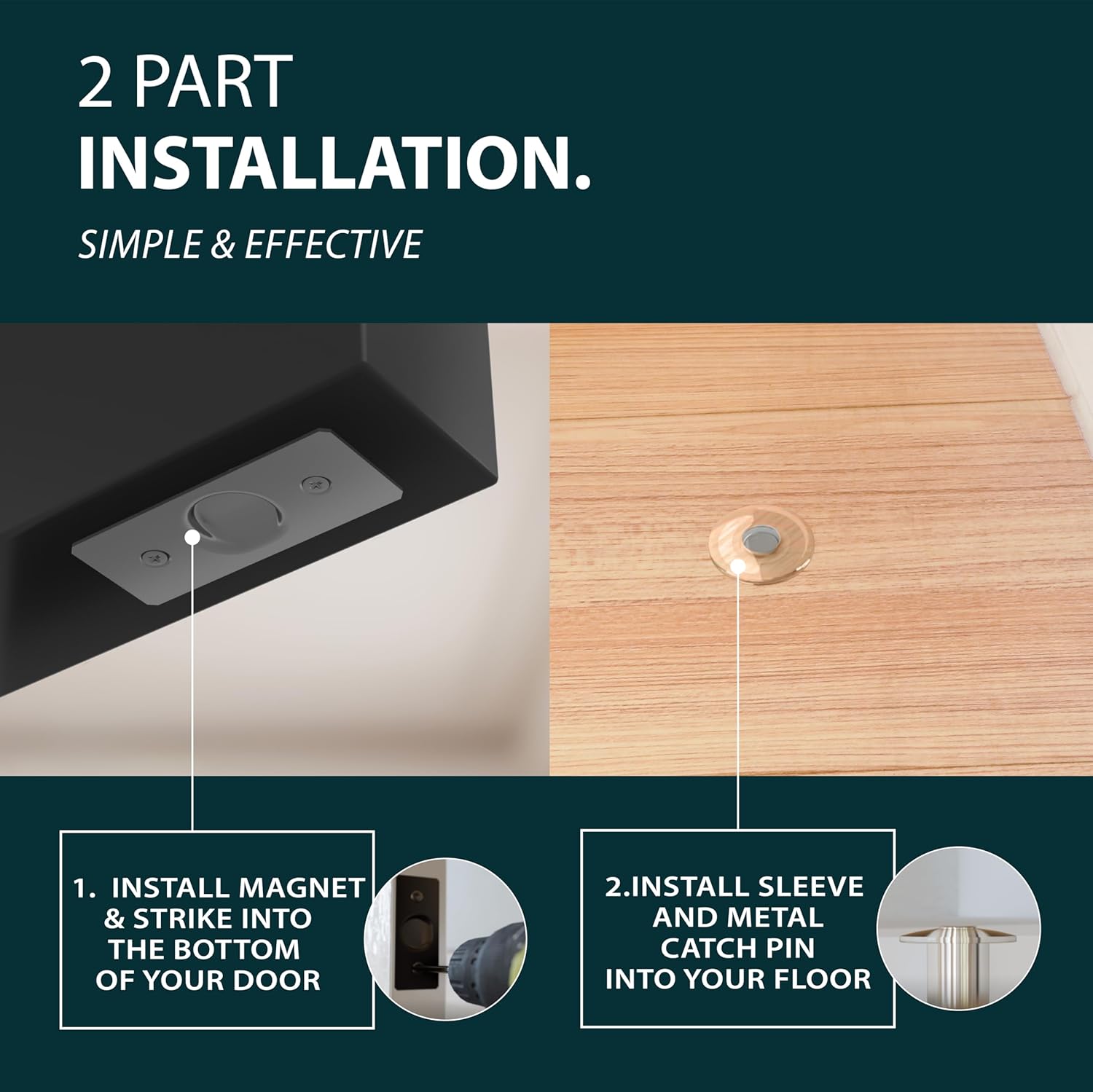 2 PART
INSTALLATION.
SIMPLE & EFFECTIVE

1. INSTALL MAGNET & STRIKE INTO THE BOTTOM OF YOUR DOOR

2.INSTALL SLEEVE AND METAL CATCH PIN INTO YOUR FLOOR